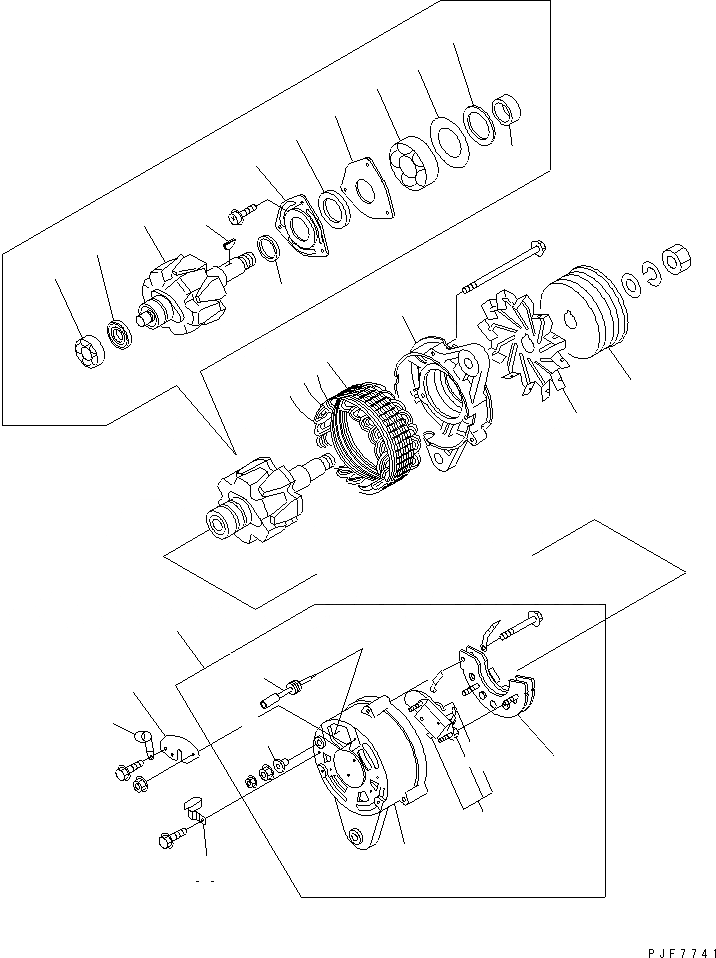 PJF7741