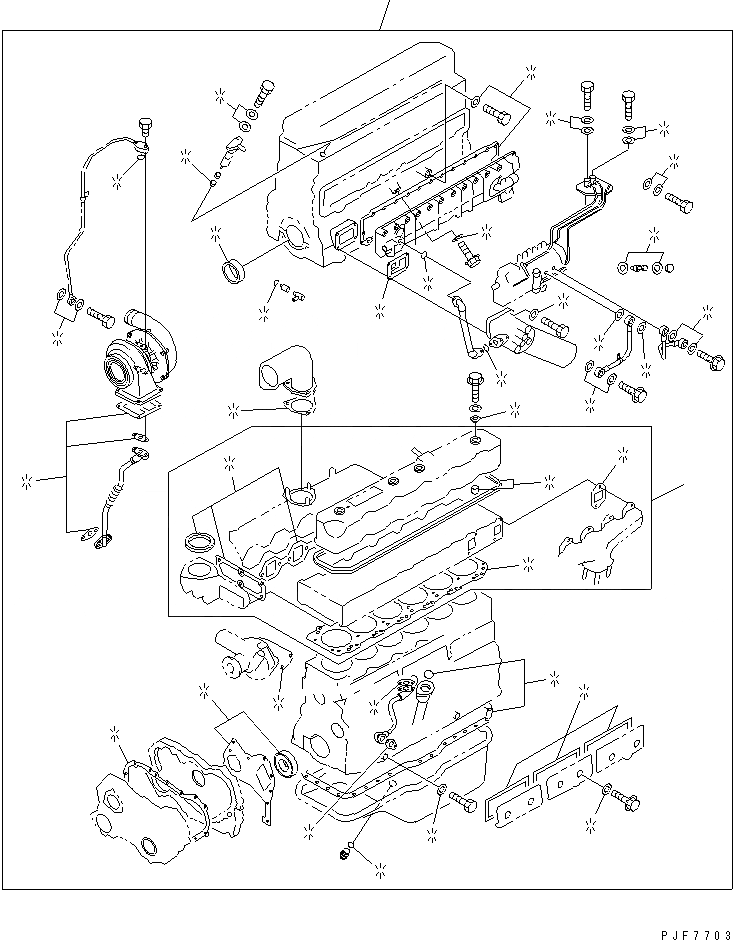 PJF7703