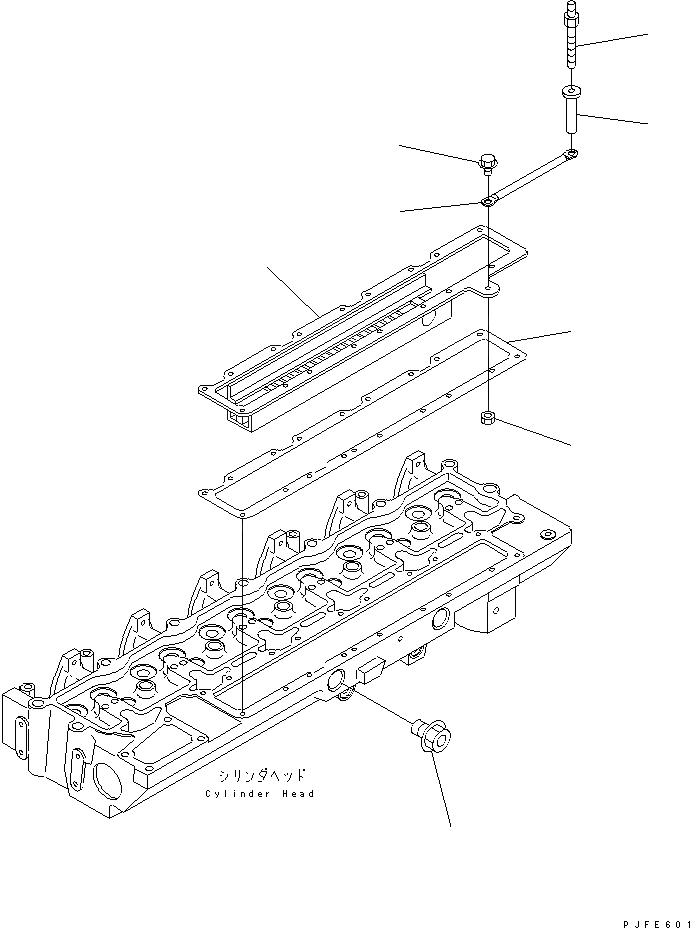 シリンダヘッド
Cylinder Head

PJFE601