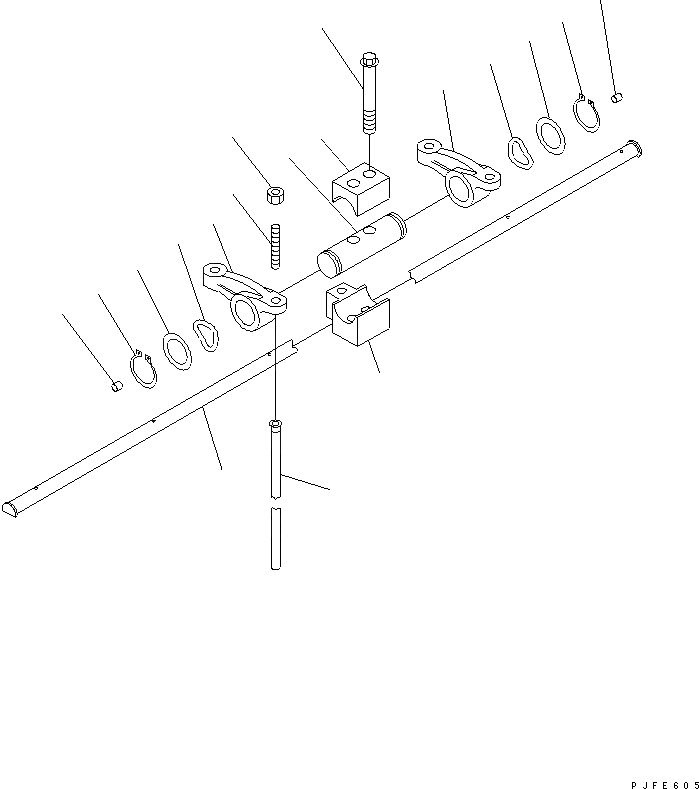 PJFE605