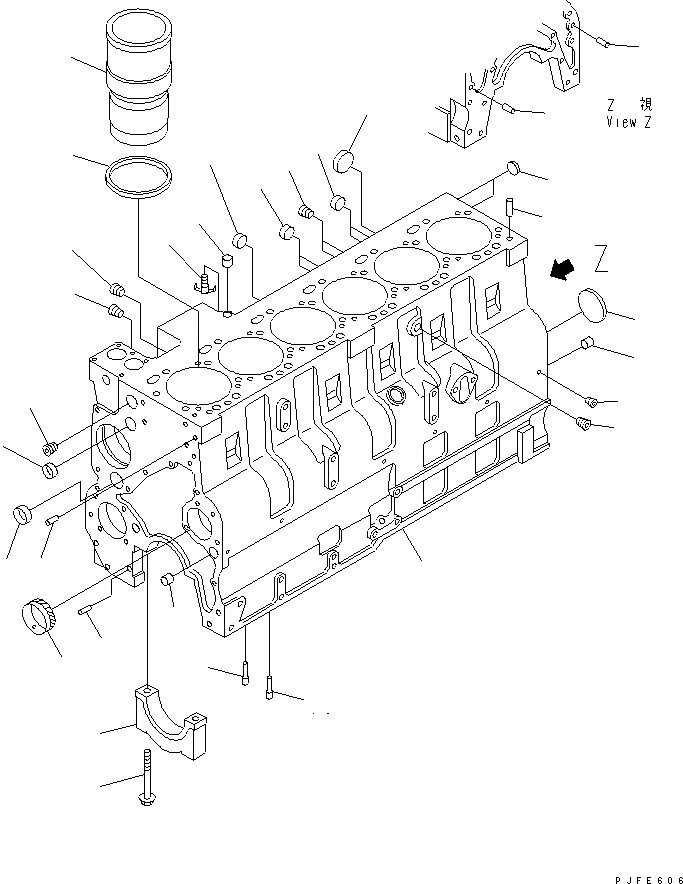 Z 視
View Z

Z

PJFE606