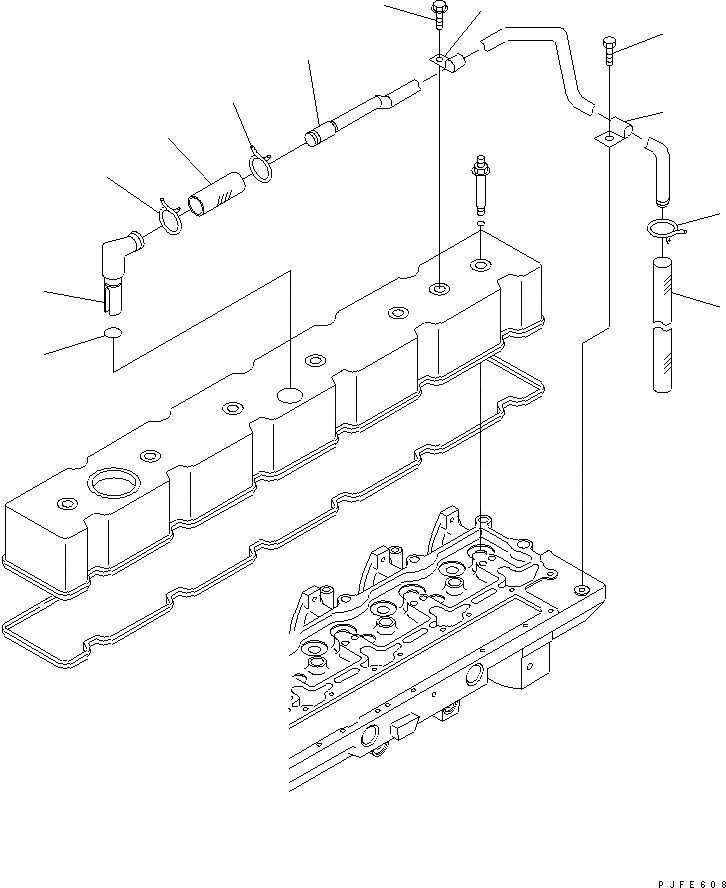 PJFE608