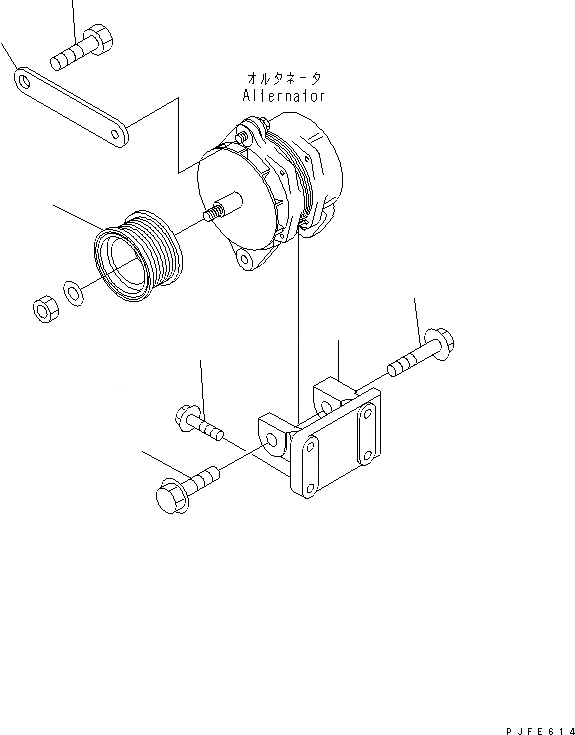 オルタネータ
Alternator

PJFE614