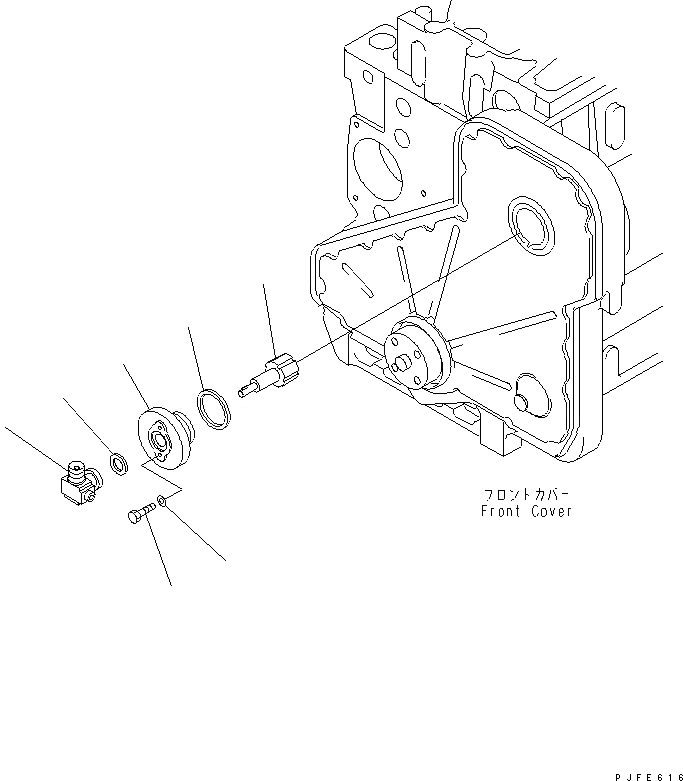 フロントカバー
Front Cover

PJFE616