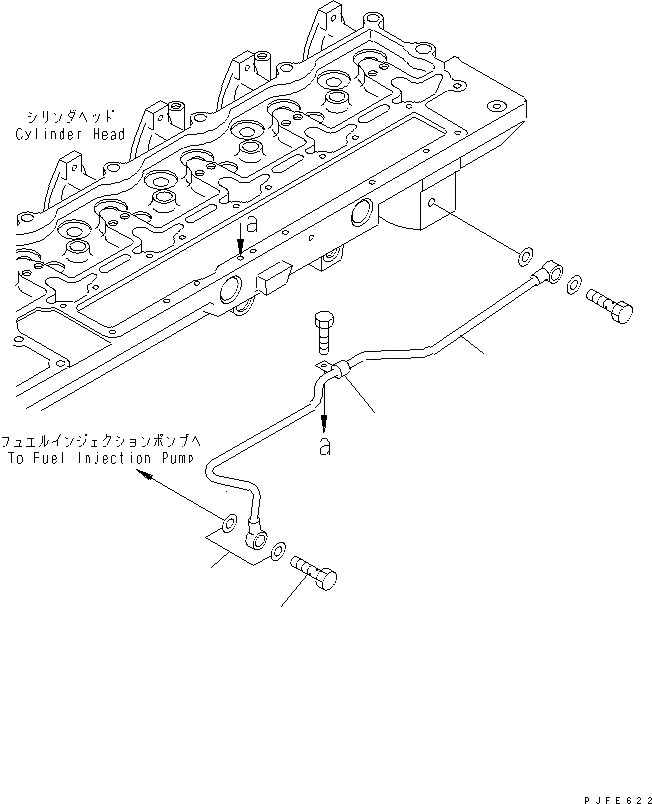 シリンダヘッド
Cylinder Head

a

a

フュエルインジェクションポンプへ
To Fuel Injection Pump

PJFE622