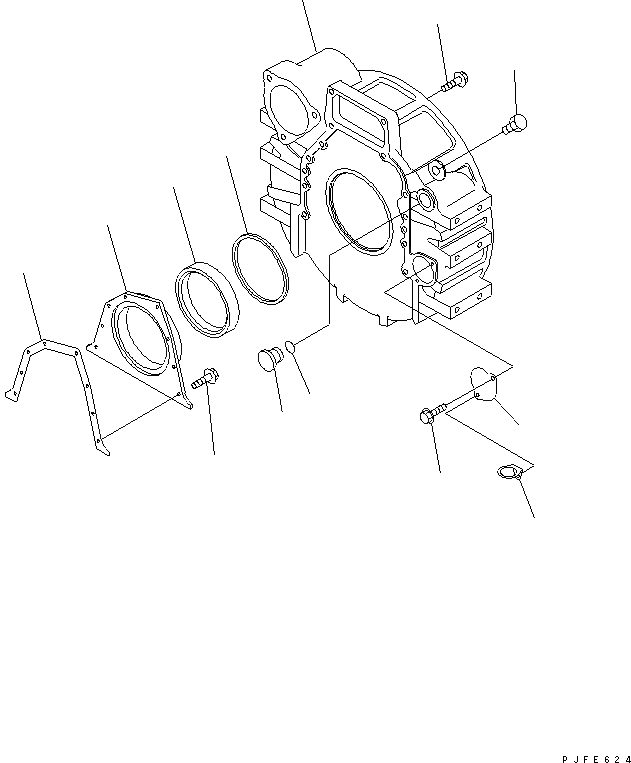 PJFE624