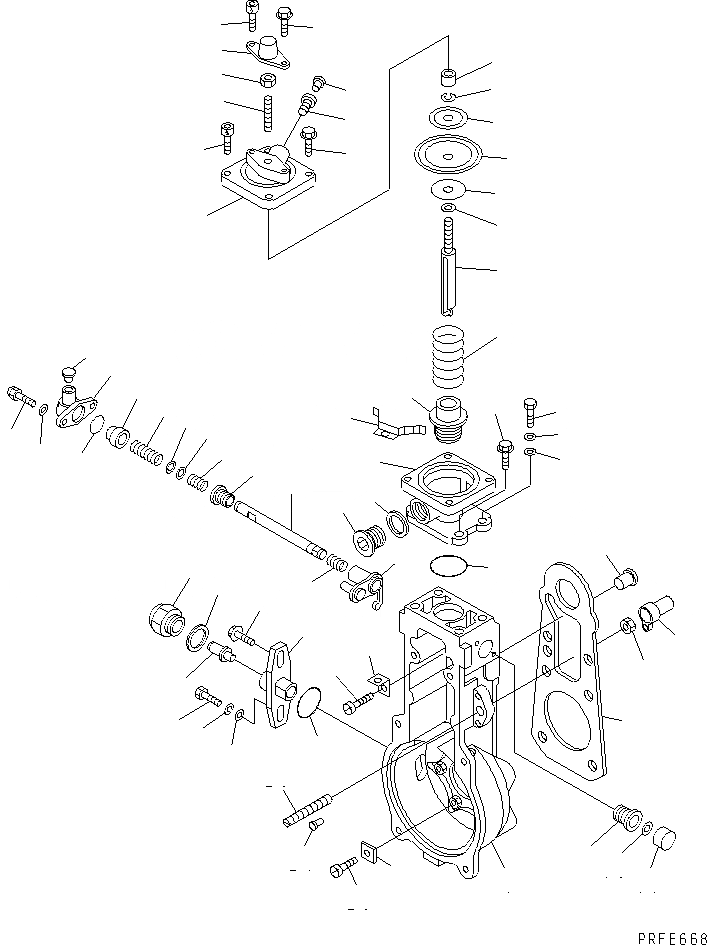 PRFE668