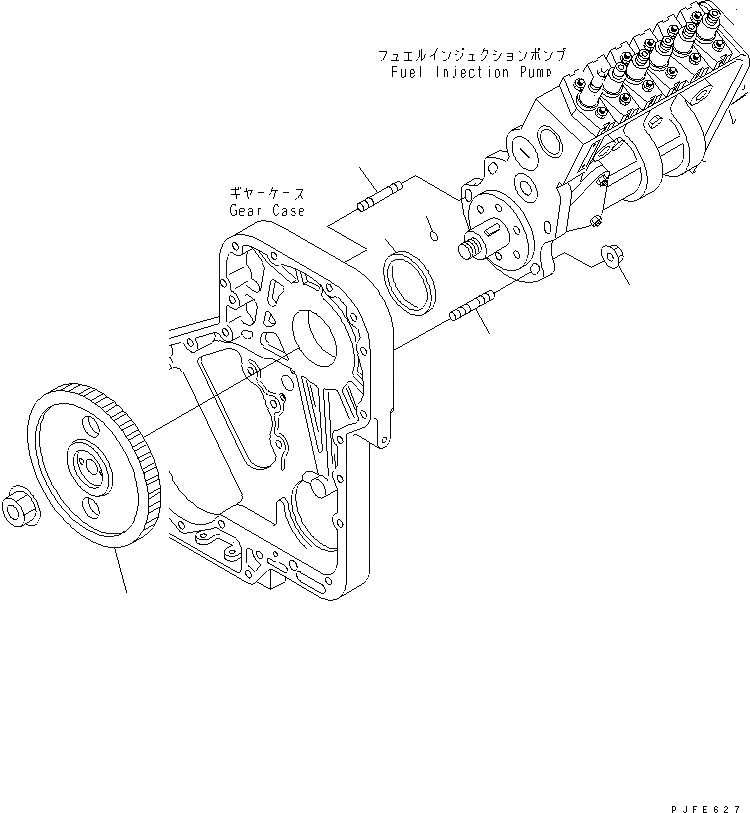 フュエルインジェクションポンプ
Fuel Injection Pump

ギヤーケース
Gear Case

PJFE627