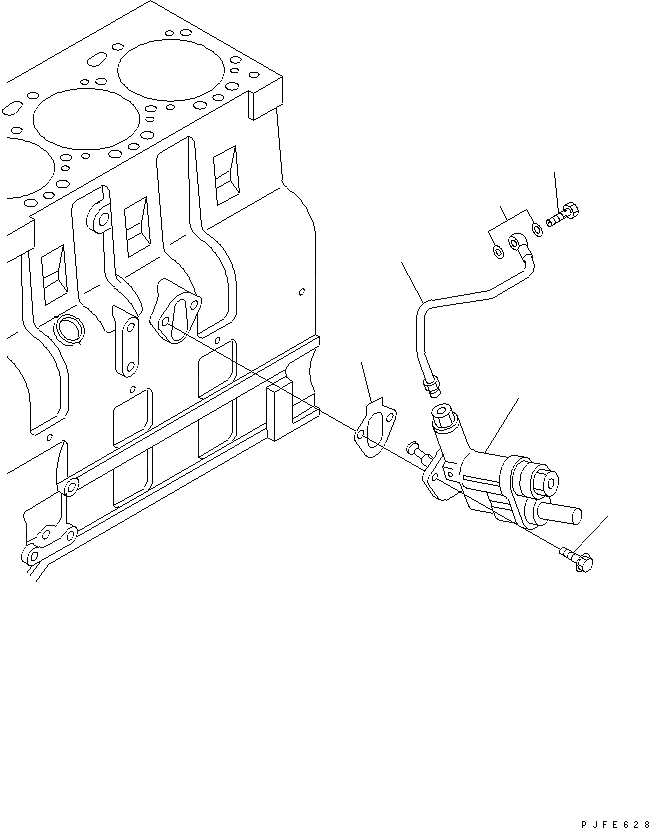 PJFE628