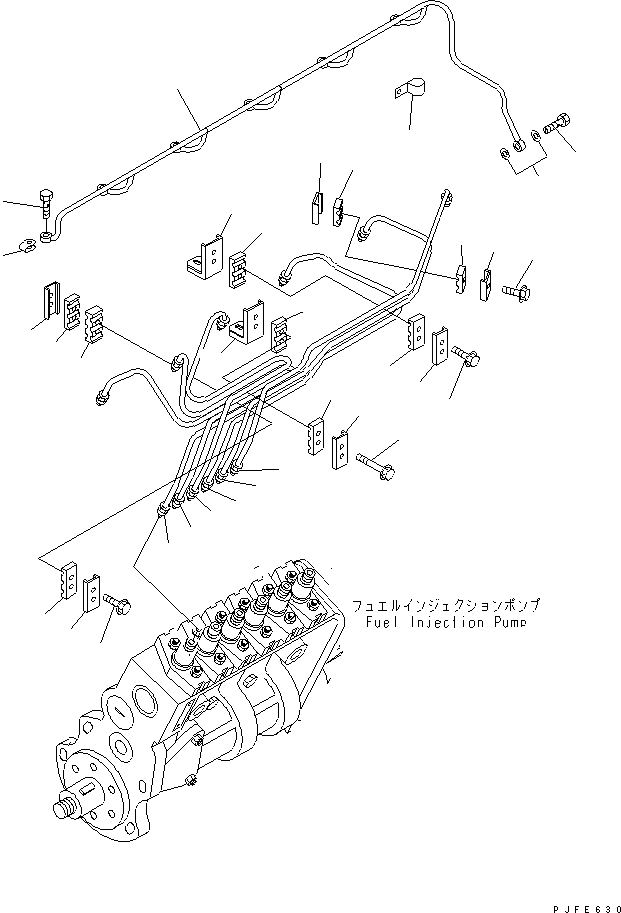 フュエルインジェクションポンプ
Fuel Injection Pump

PJFE630