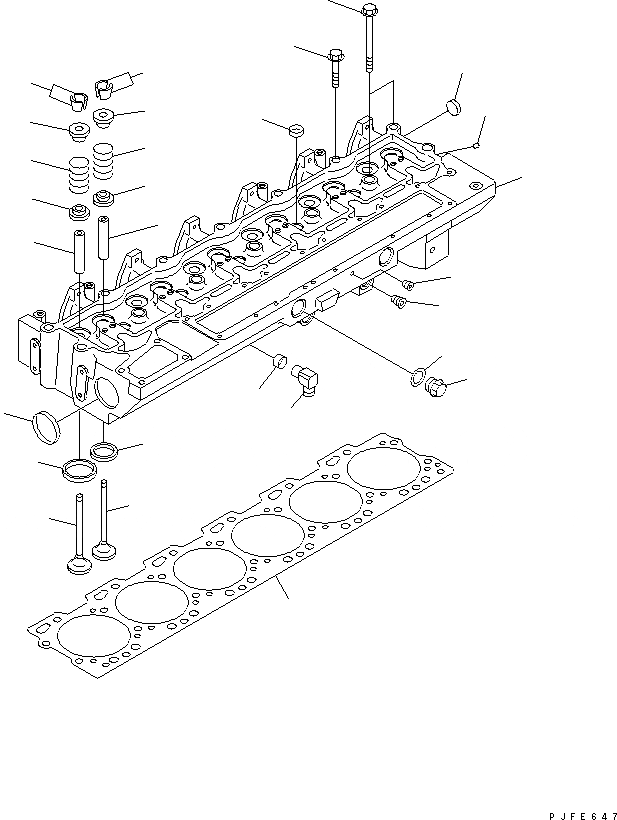 PJFE647