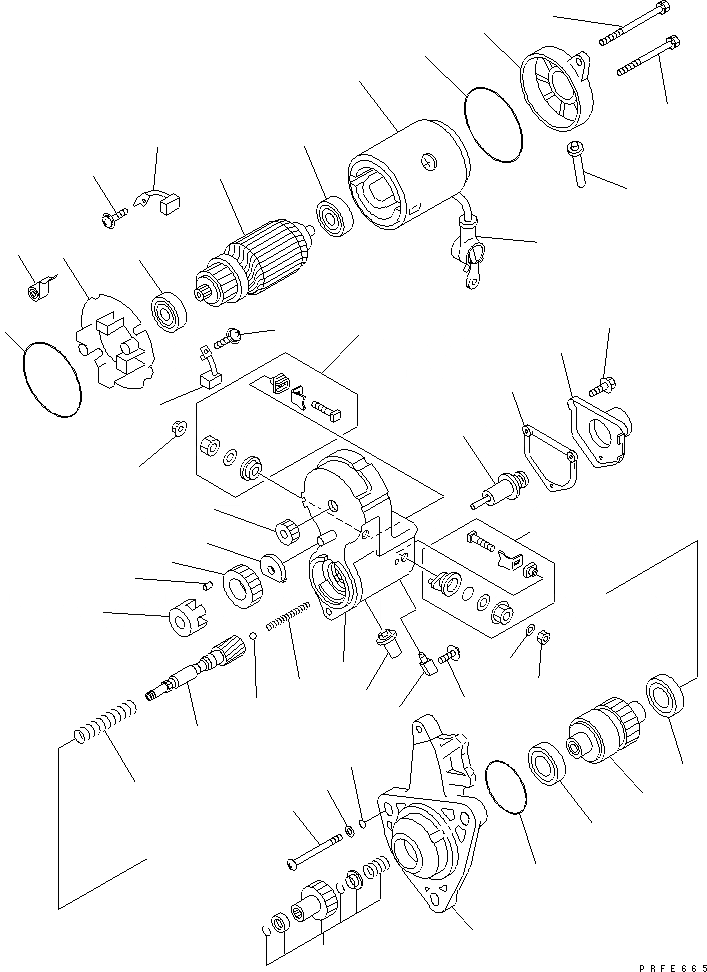 PRFE665