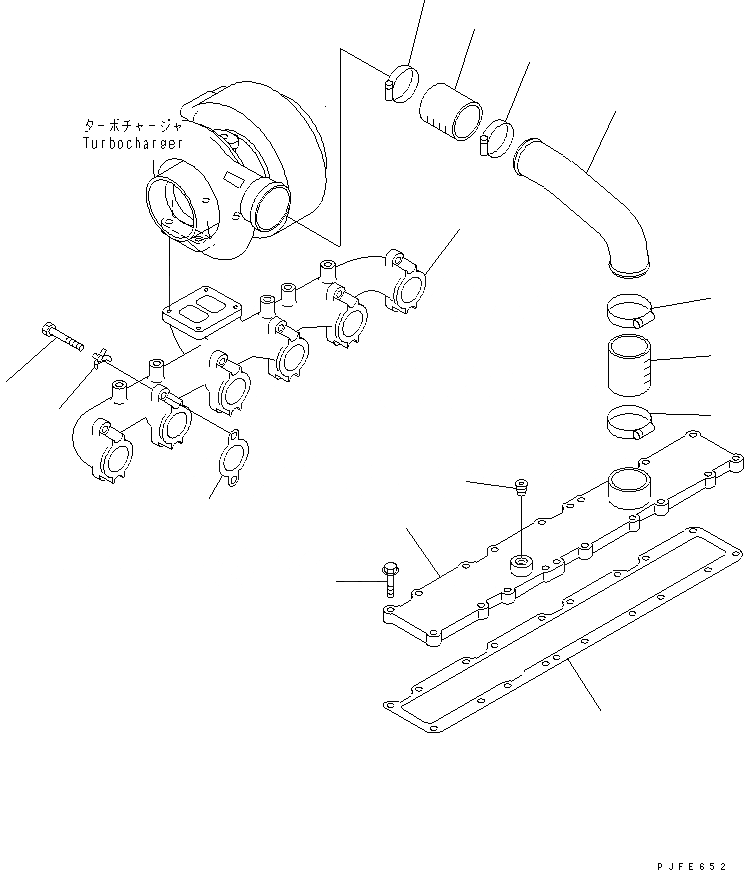 ターボチャージャ
Turbocharger

PJFE652