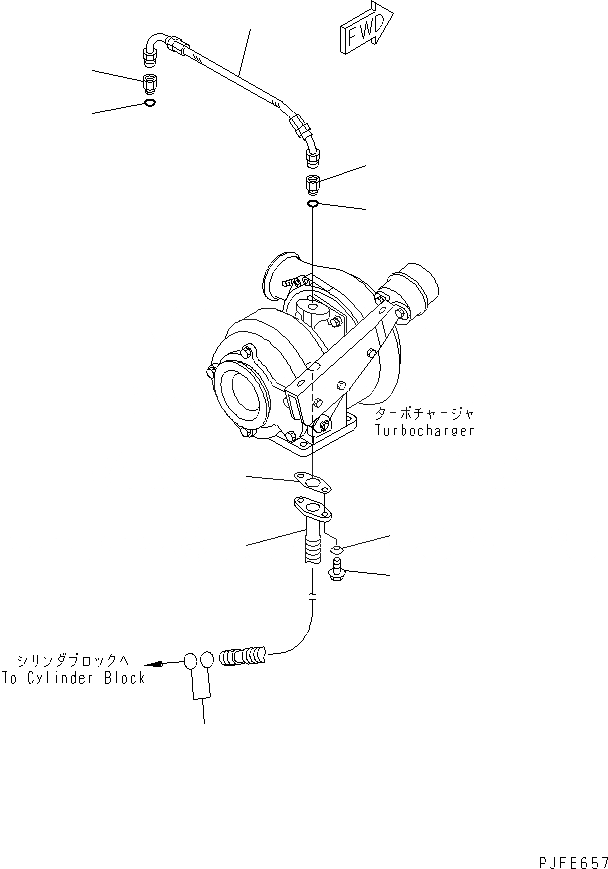 FWD

ターボチャージャ
Turbocharger

シリンダブロックへ
To Cylinder Block

PJFE657