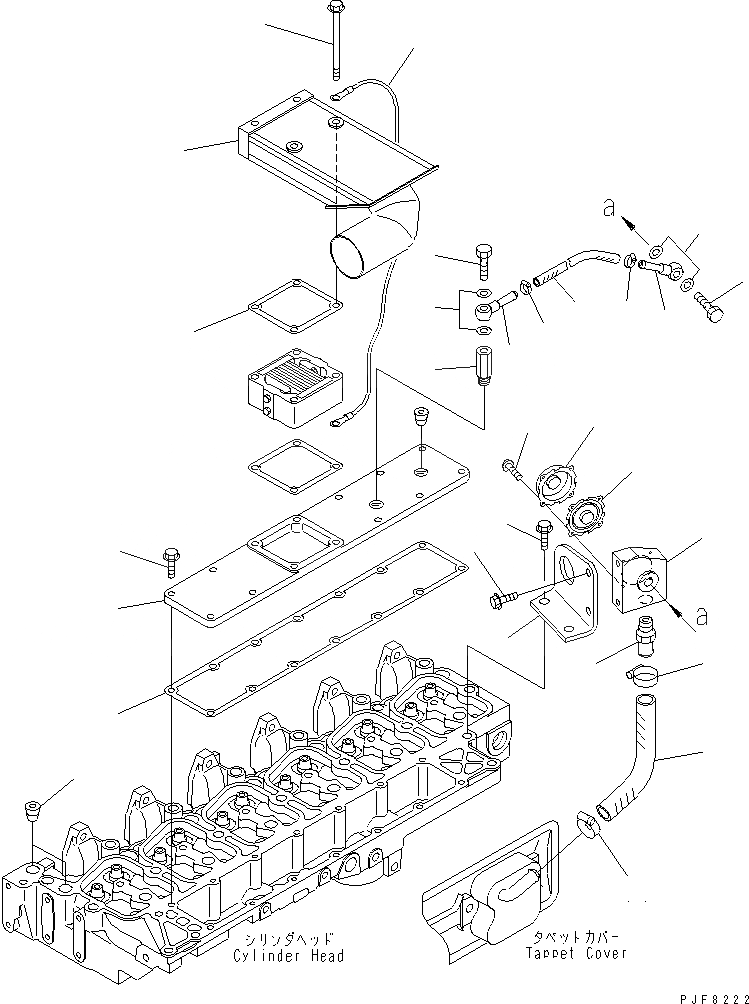 a

a

シリンダヘッド
Cylinder Head

タペットカバー
Tappet Cover

PJF8222