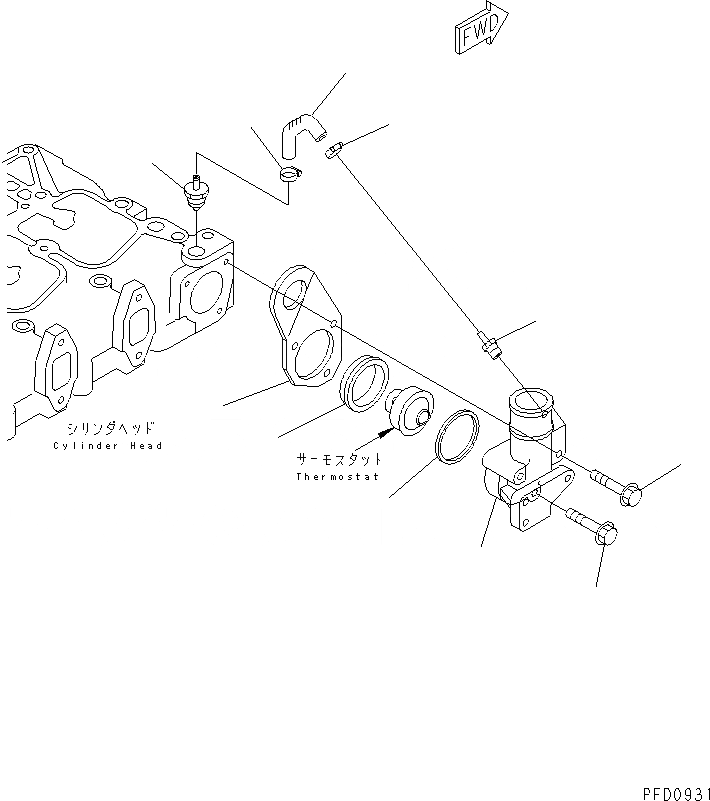 FWD

シリンダヘッド
Cylinder Head

サーモスタット
Thermostat

PFD0931