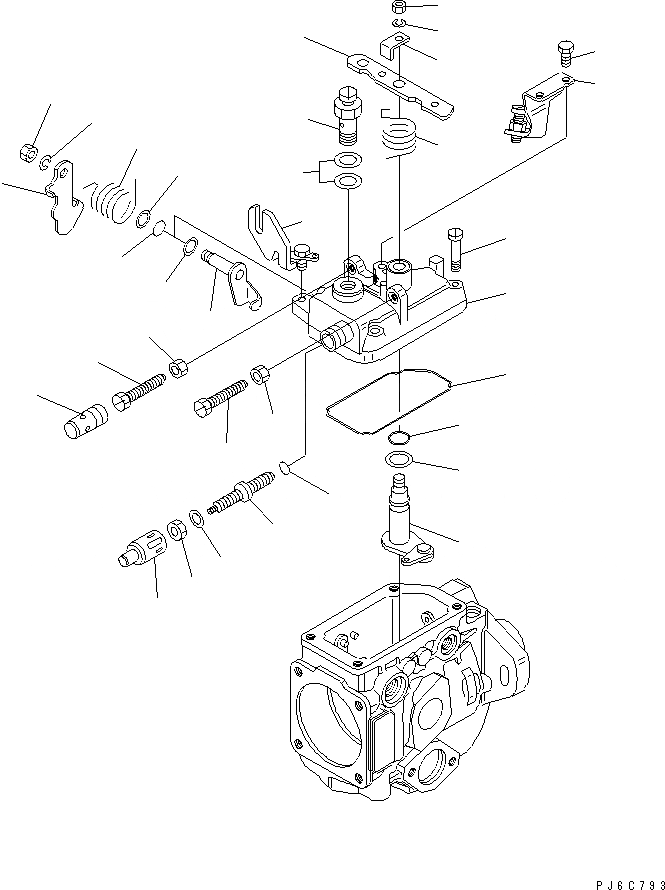 PJ6C793