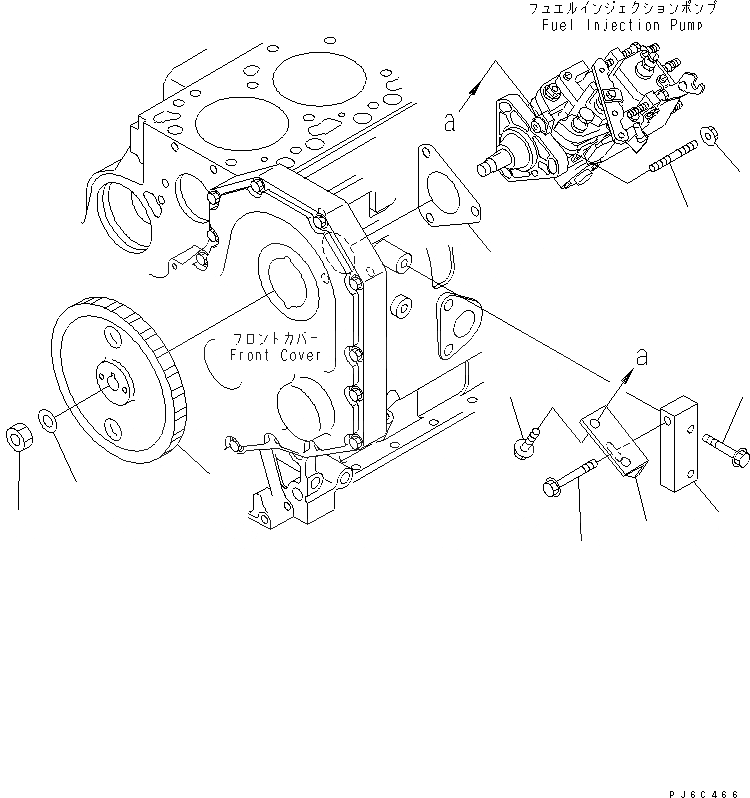 フュエルインジェクションポンプ
Fuel Injection Pump

a

フロントカバー
Front Cover

a

PJ6C466