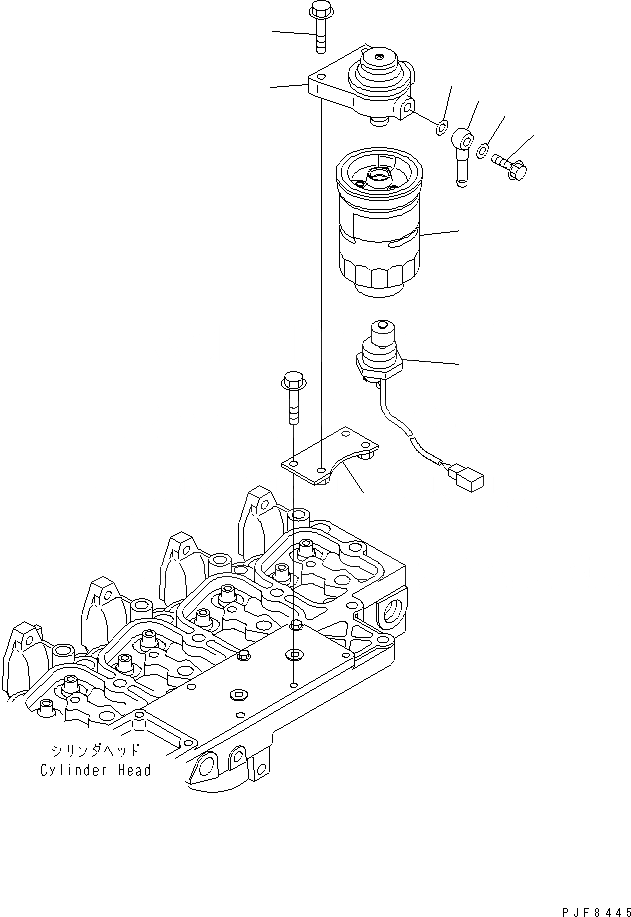 シリンダヘッド
Cylinder Head

PJF8445