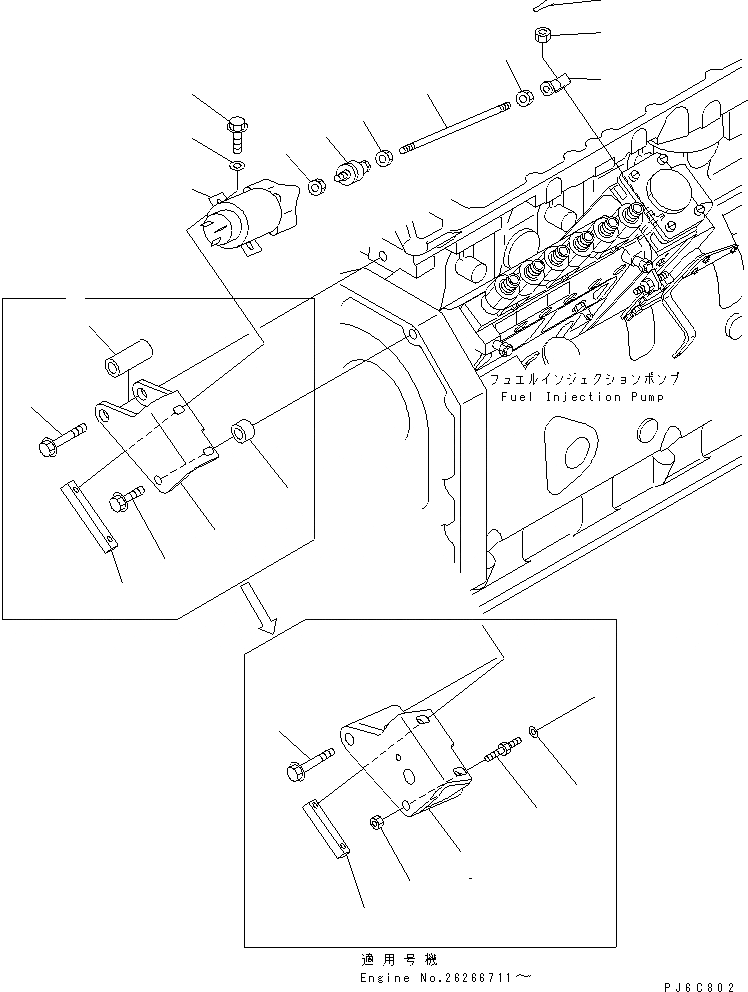 フュエルインジェクションポンプ
Fuel Injection Pump

適用号機
Engine No.26266711～

PJ6C802