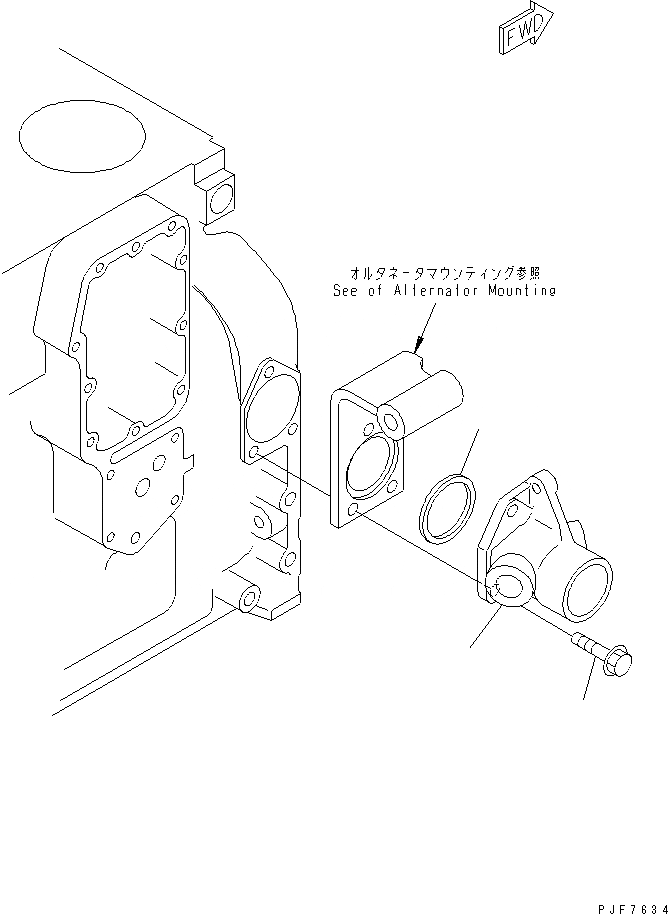 FWD

オルタネータマウンティング参照
See of Alternator Mounting

PJF7634