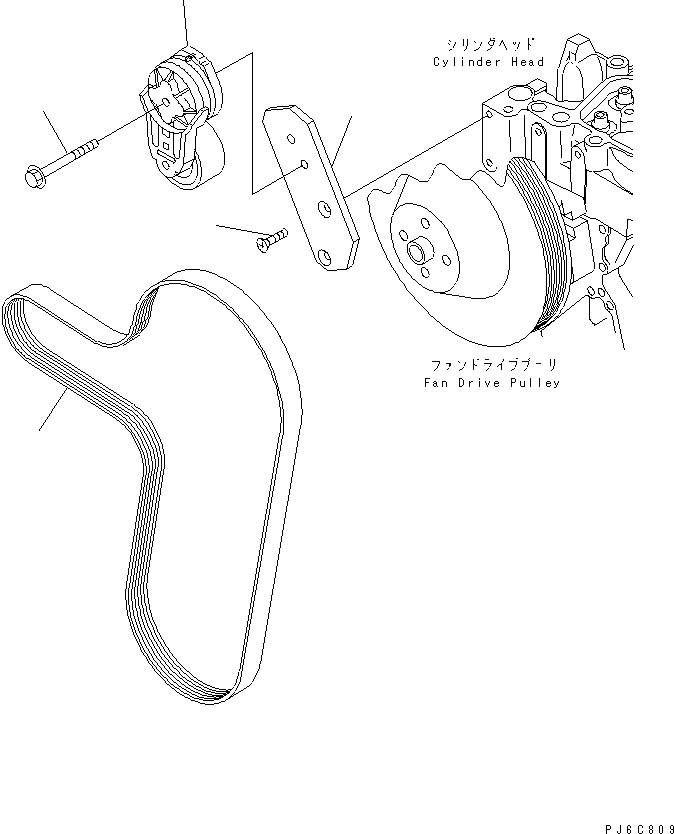 シリンダヘッド
Cylinder Head

ファンドライブプーリ
Fan Drive Pulley

PJ6C809