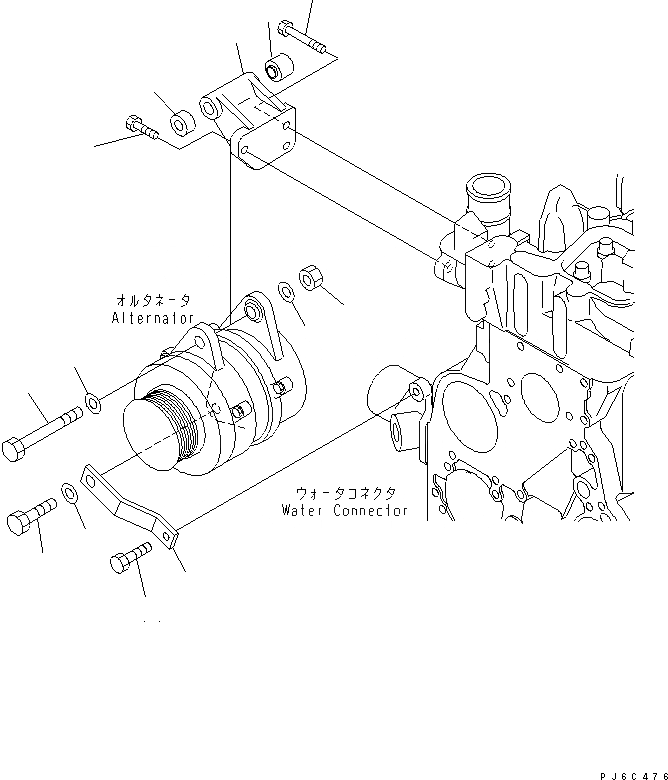 オルタネータ
Alternator

ウォータコネクタ
Water Connector

PJ6C476