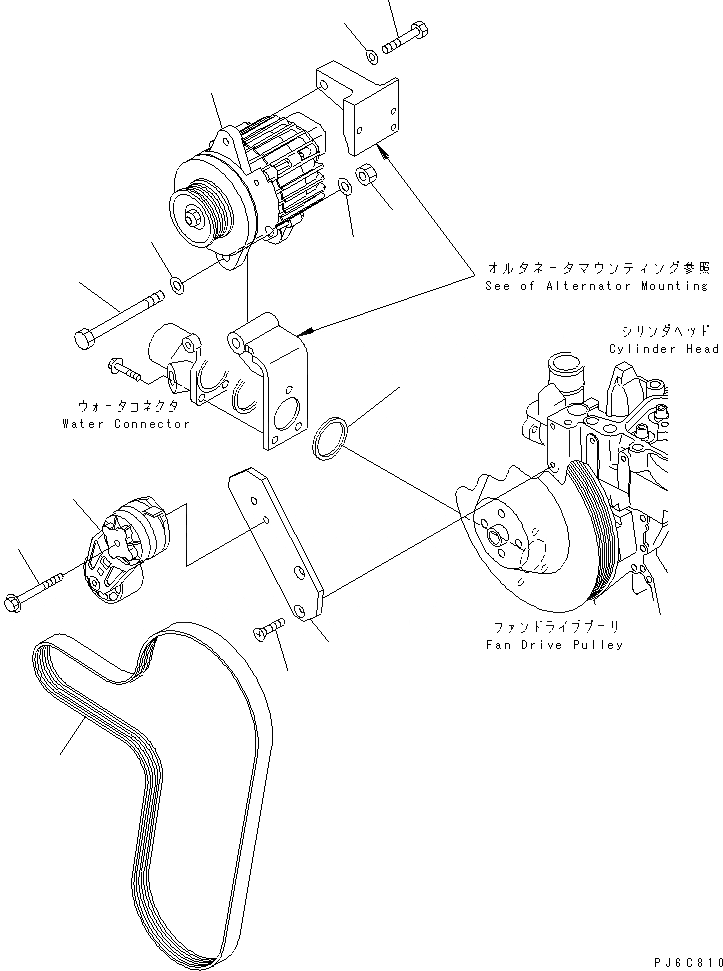 オルタネータマウンティング参照
See of Alternator Mounting

シリンダヘッド
Cylinder Head

ウォータコネクタ
Water Connector

ファンドライブプーリ
Fan Drive Pulley

PJ6C810