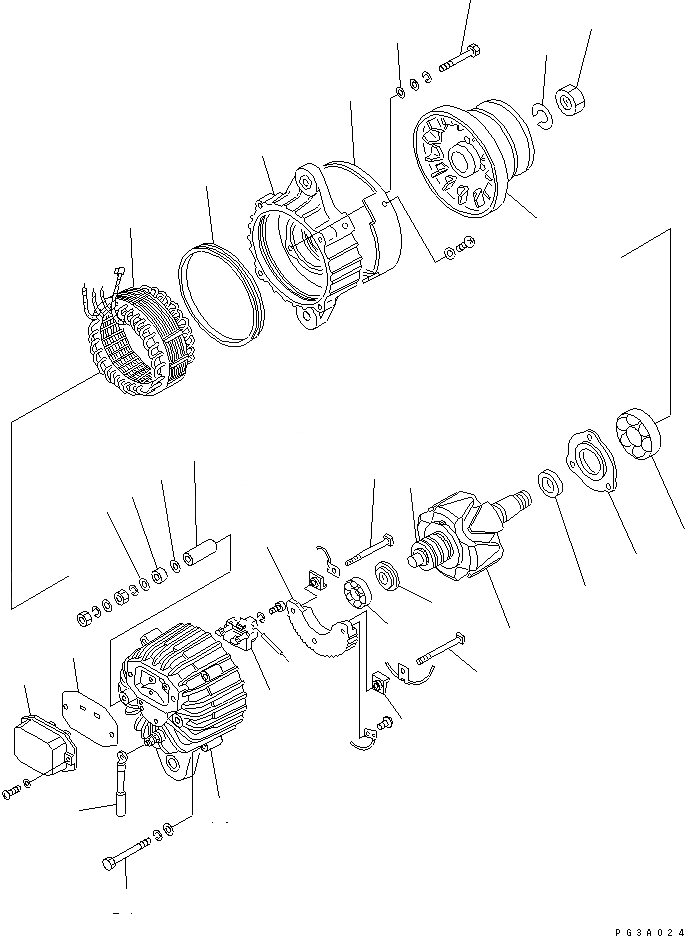 PG3A024