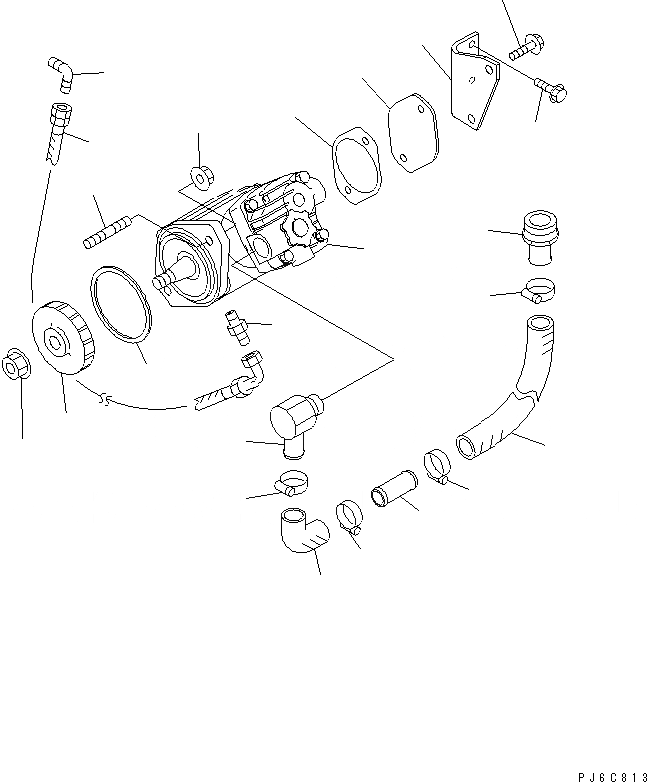 PJ6C813