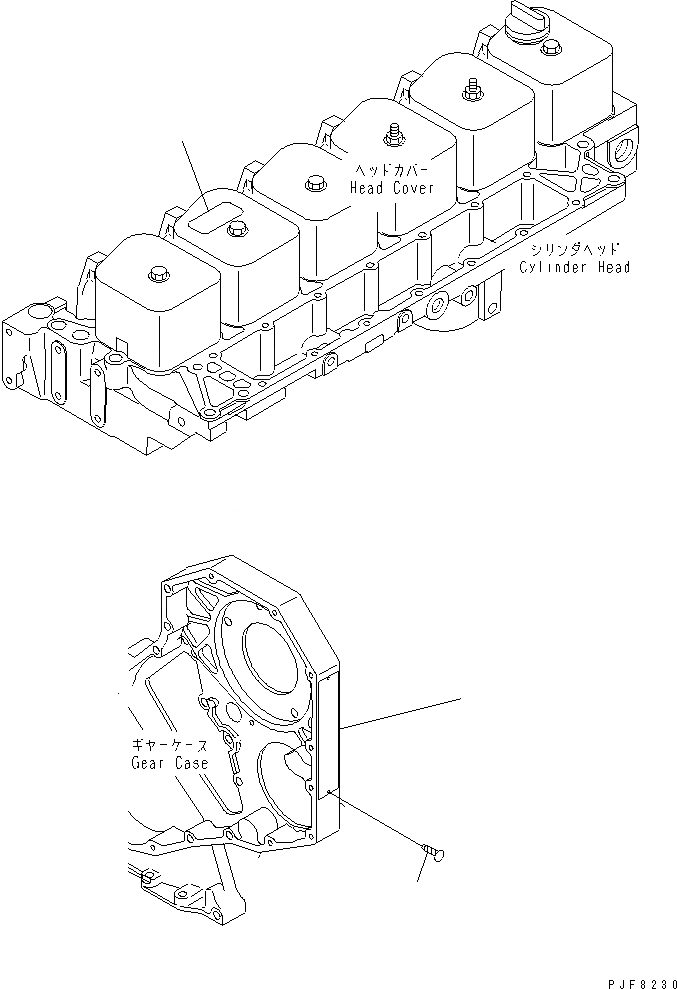 ヘッドカバー
Head Cover

シリンダヘッド
Cylinder Head

ギヤーケース
Gear Case

PJF8230