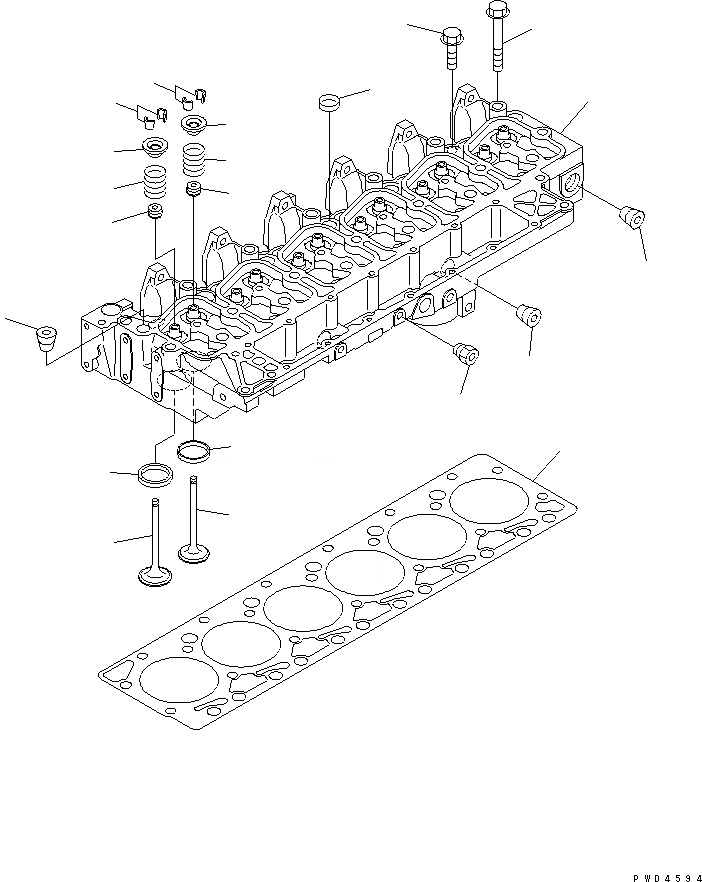 PWD4594