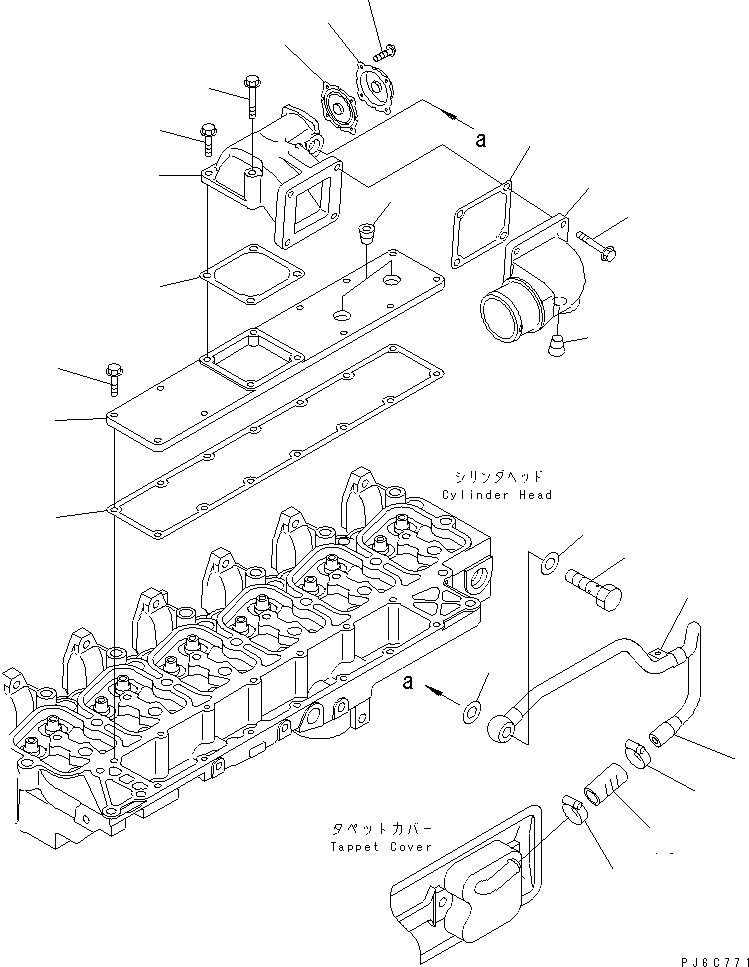 a

シリンダヘッド
Cylinder Head

a

タペットカバー
Tappet Cover

PJ6C771