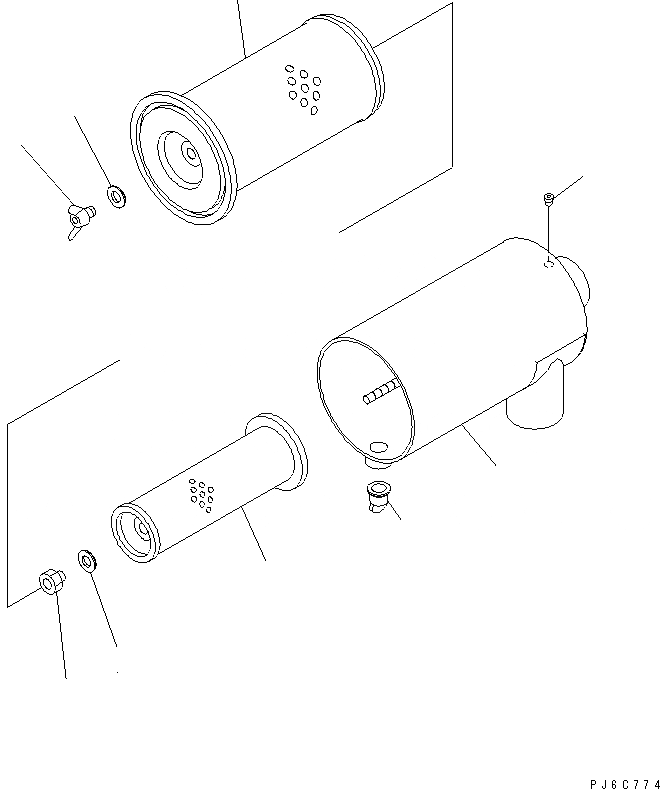 PJ6C774