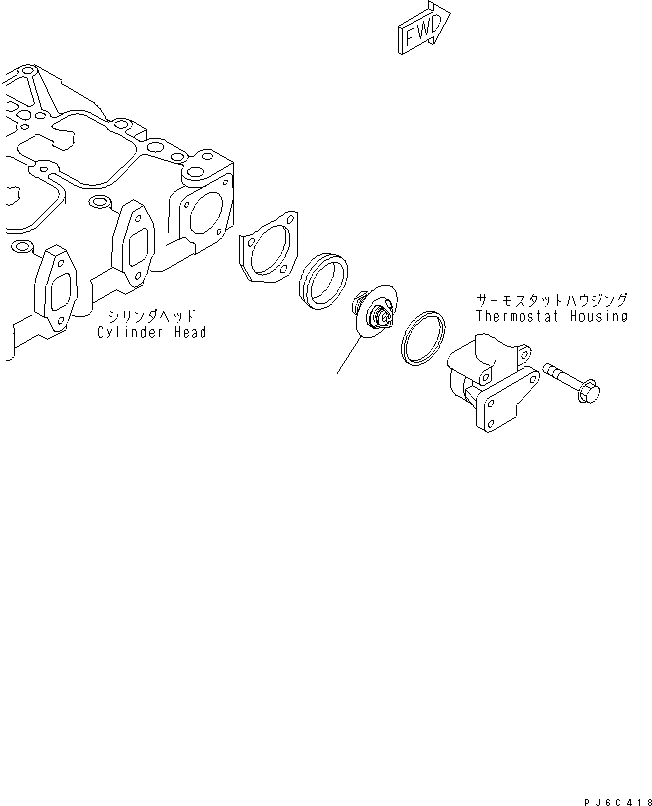 FWD

シリンダヘッド
Cylinder Head

サーモスタットハウジング
Thermostat Housing

PJ6C418