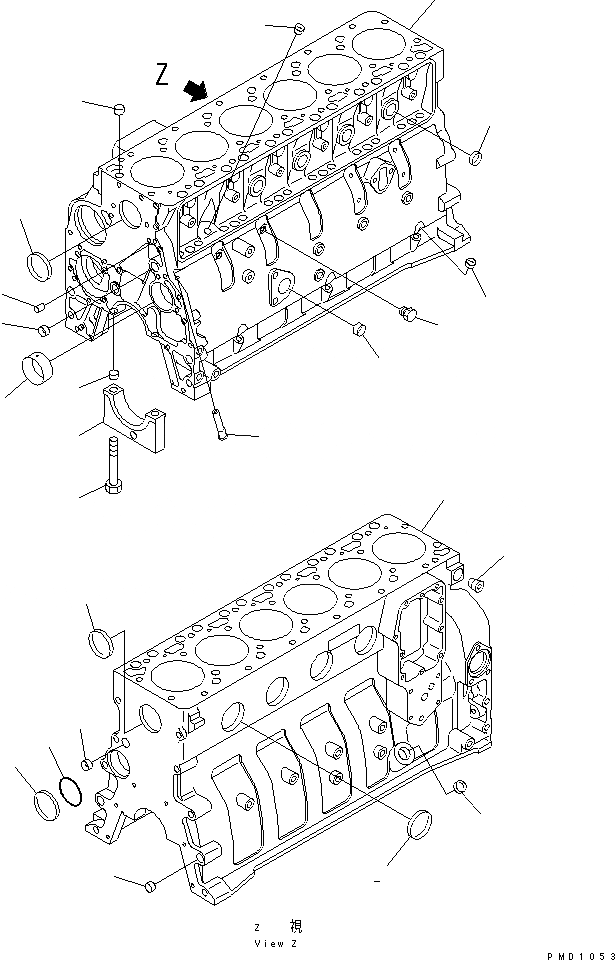 Z

Z 視
View Z

PMD1053