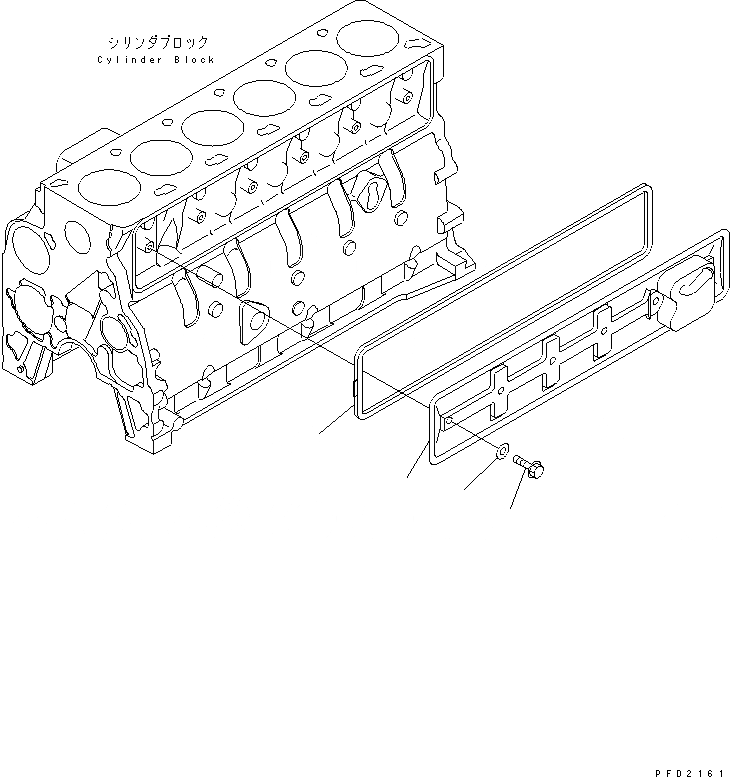 シリンダブロック
Cylinder Block

PFD2161