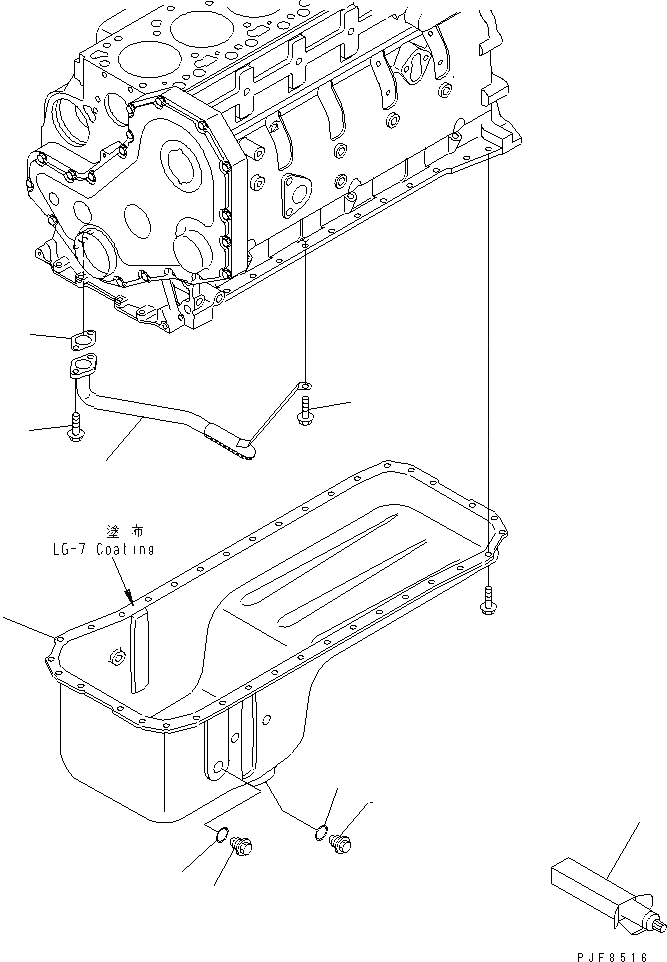 塗布
LG-7 Coating

PJF8516