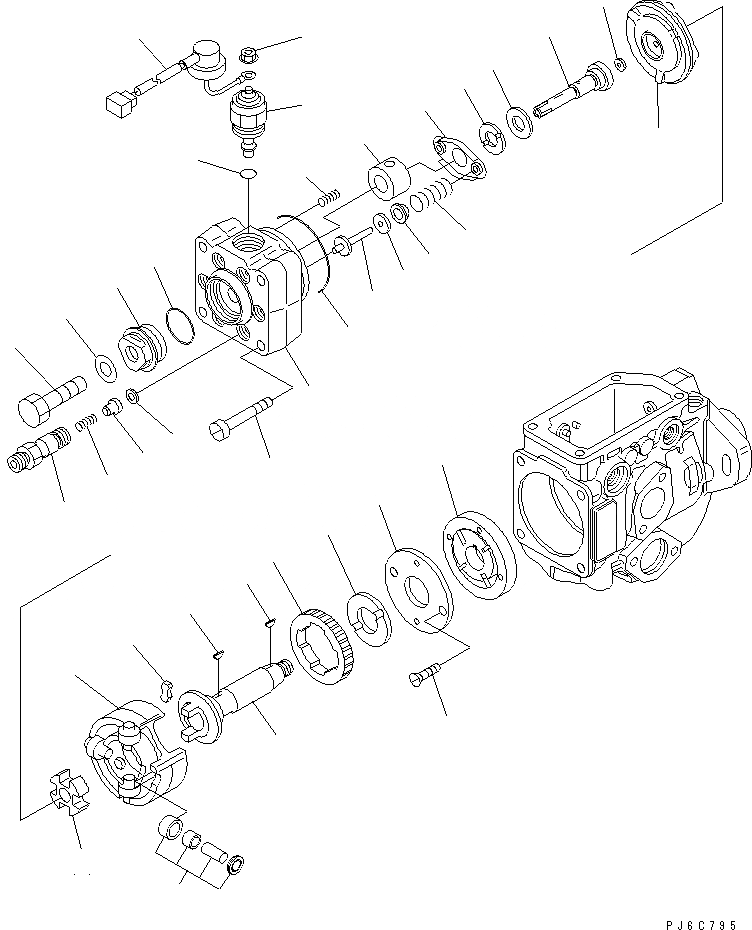 PJ6C795