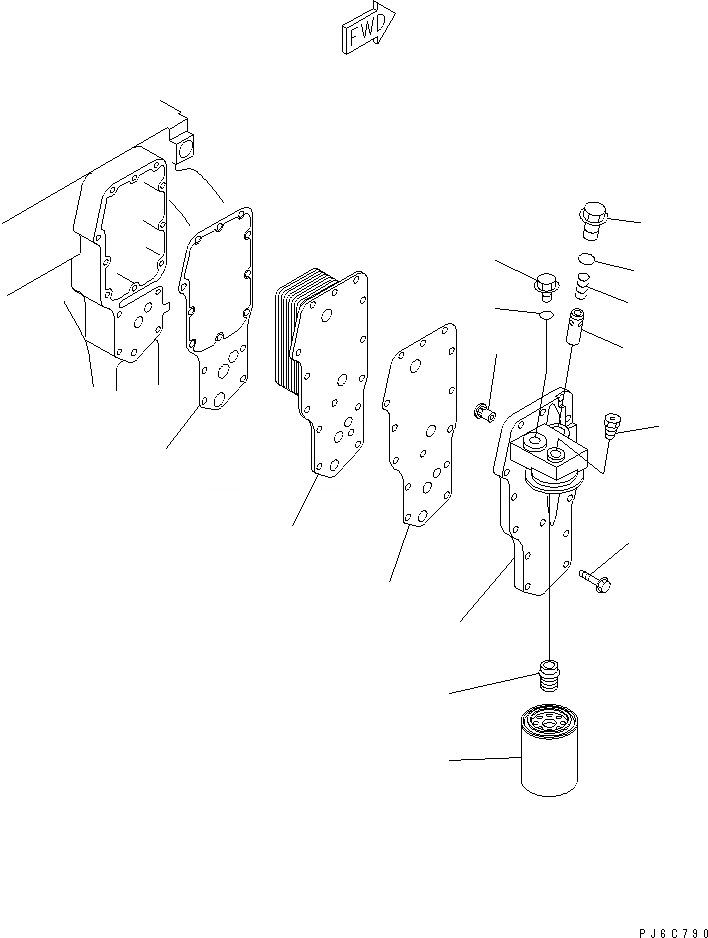 FWD

PJ6C790