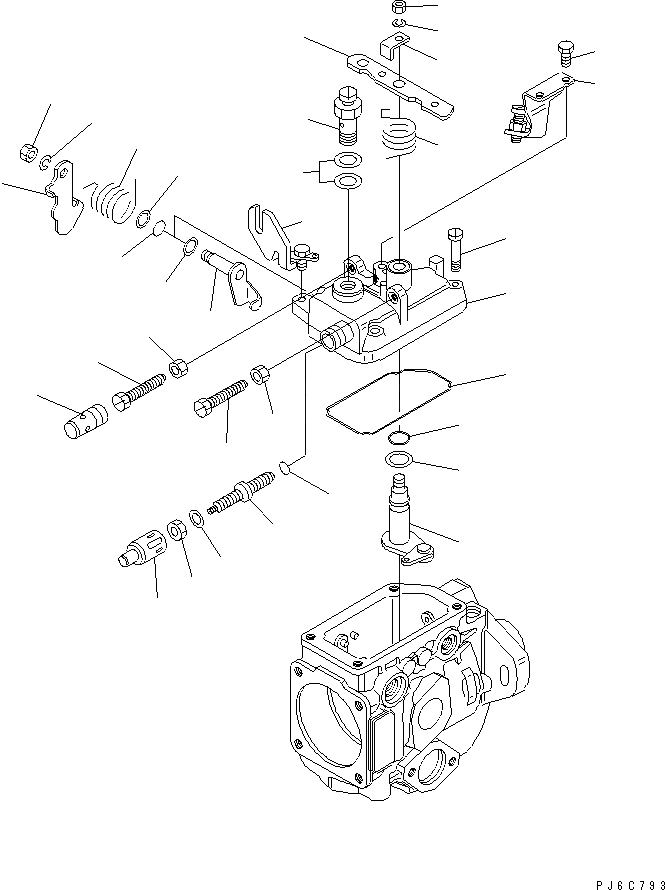 PJ6C793