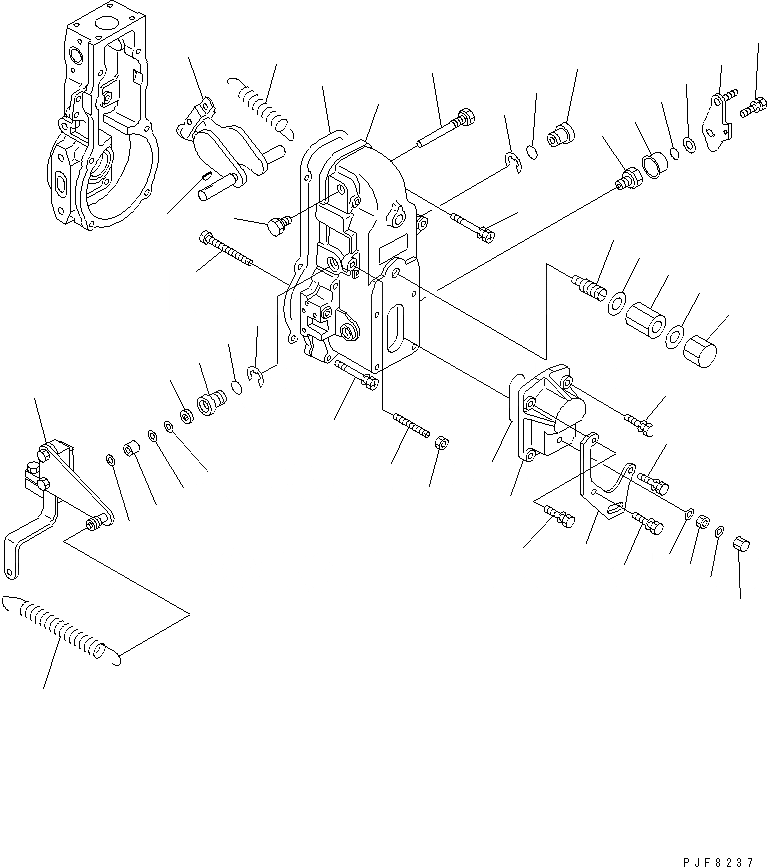 PJF8237