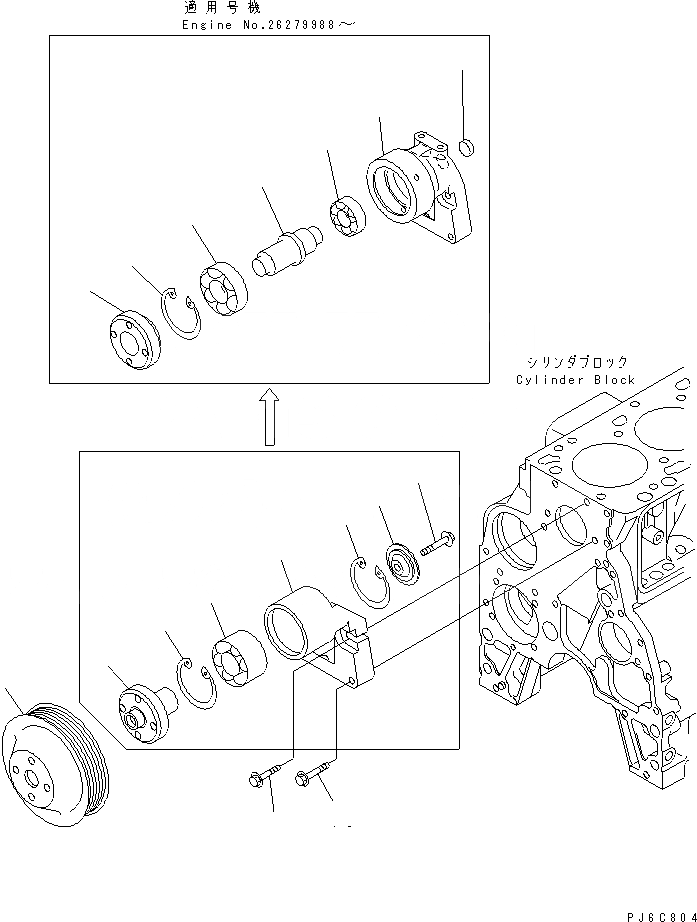 適用号機
Engine No.26279988～

シリンダブロック
Cylinder Block

PJ6C804