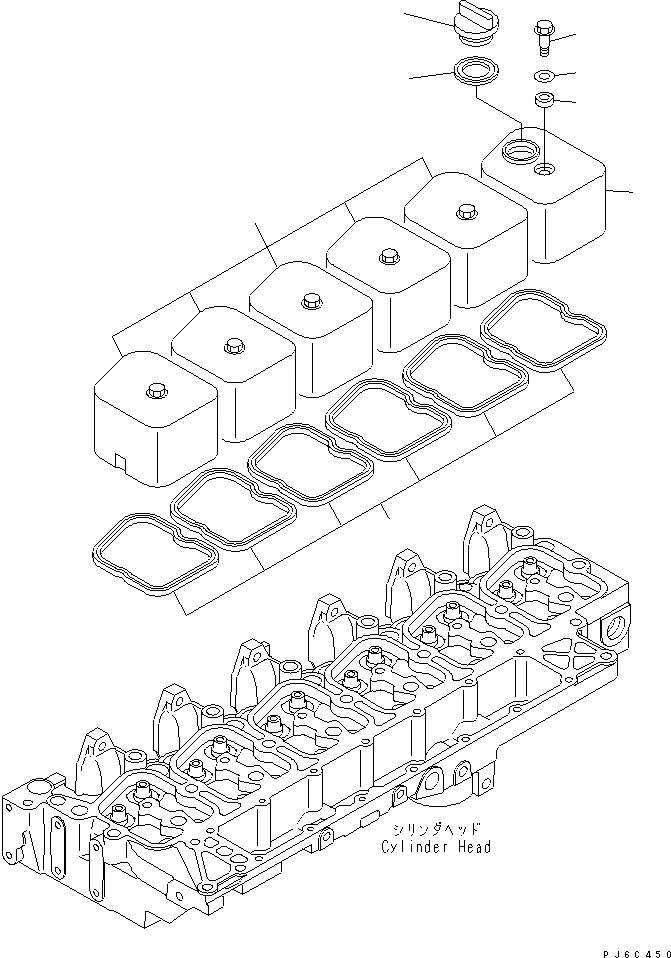 シリンダヘッド
Cylinder Head

PJ6C450