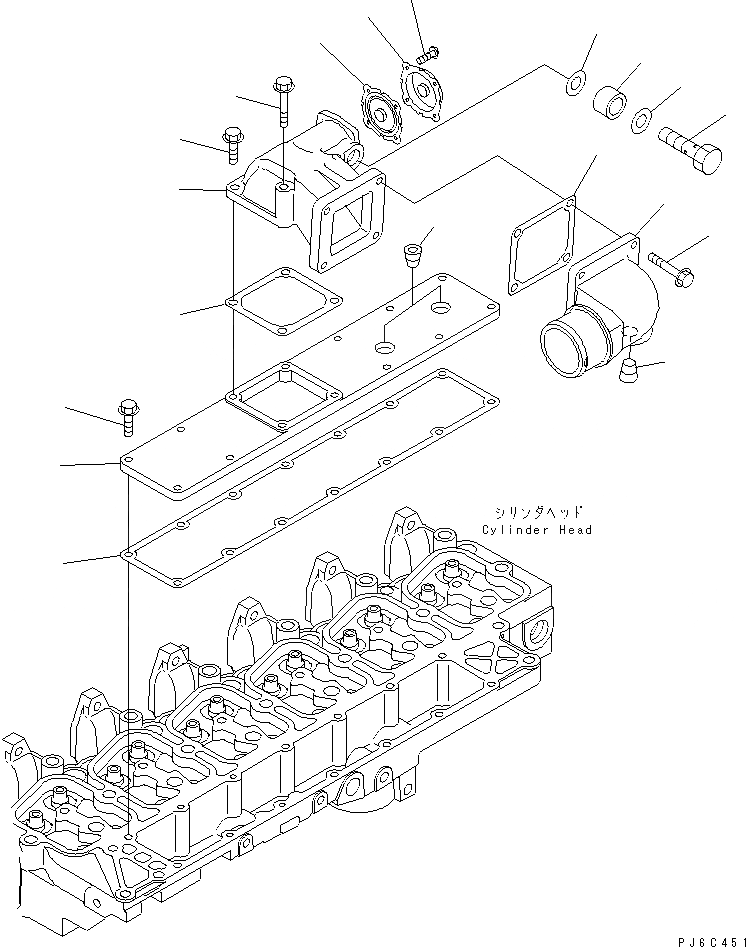 シリンダヘッド
Cylinder Head

PJ6C451