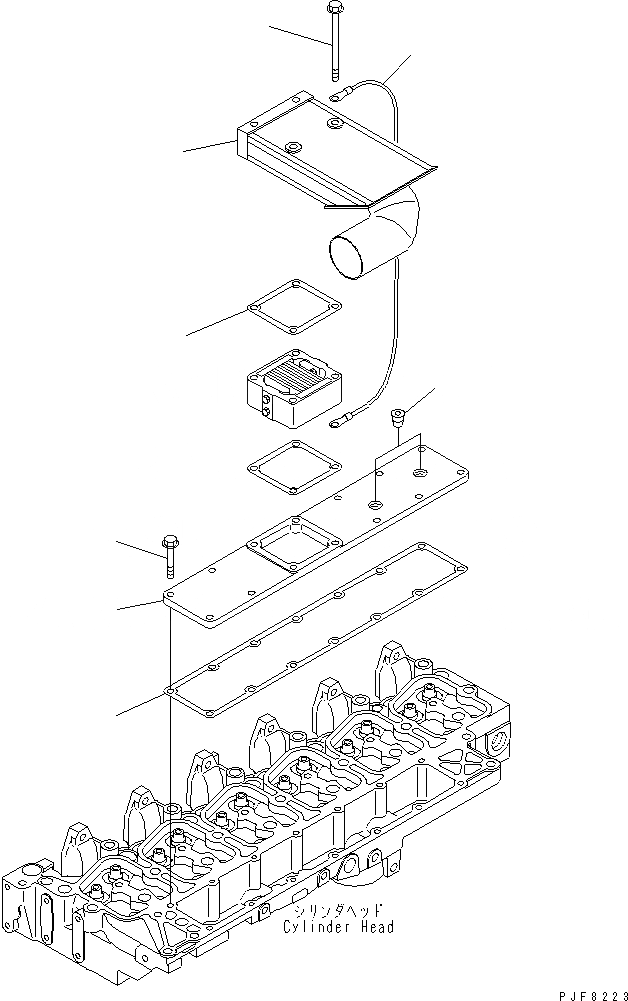 シリンダヘッド
Cylinder Head

PJF8223