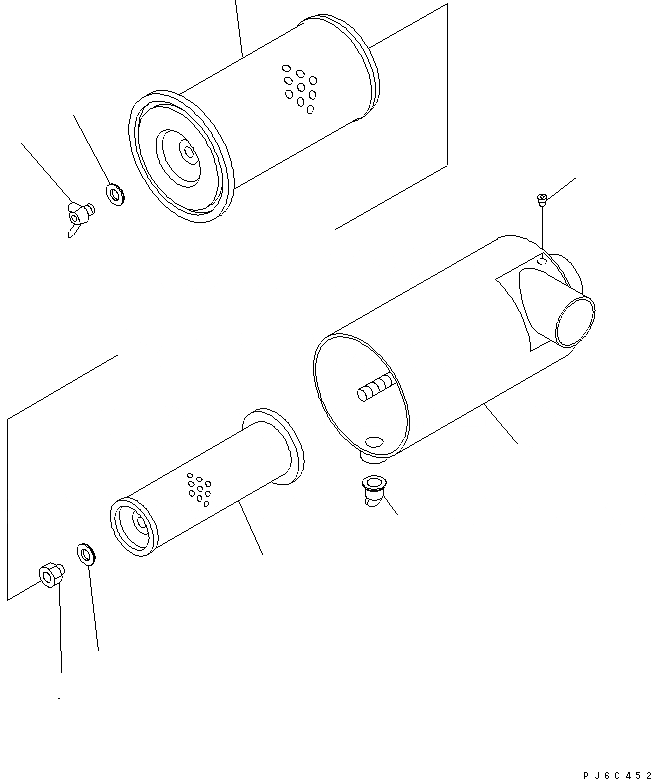 PJ6C452