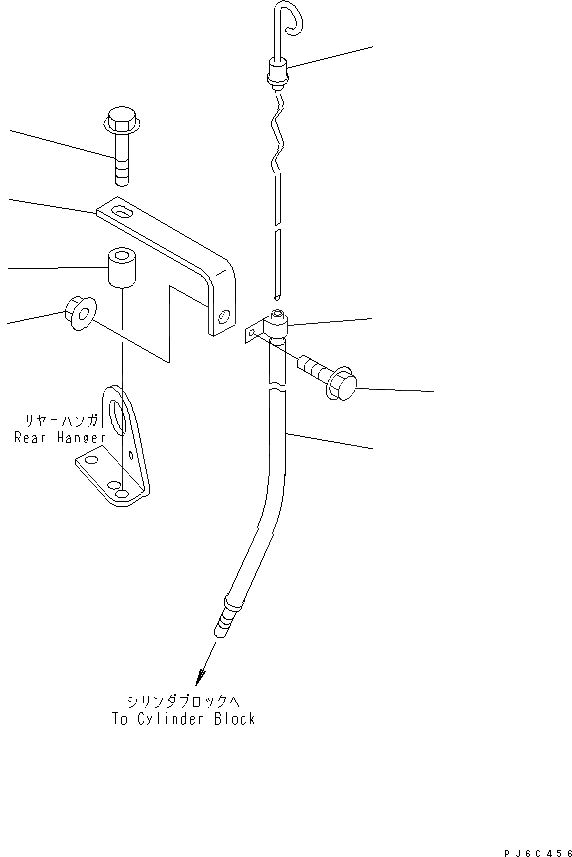 リヤーハンガ
Rear Hanger

シリンダブロックへ
To Cylinder Block

PJ6C456