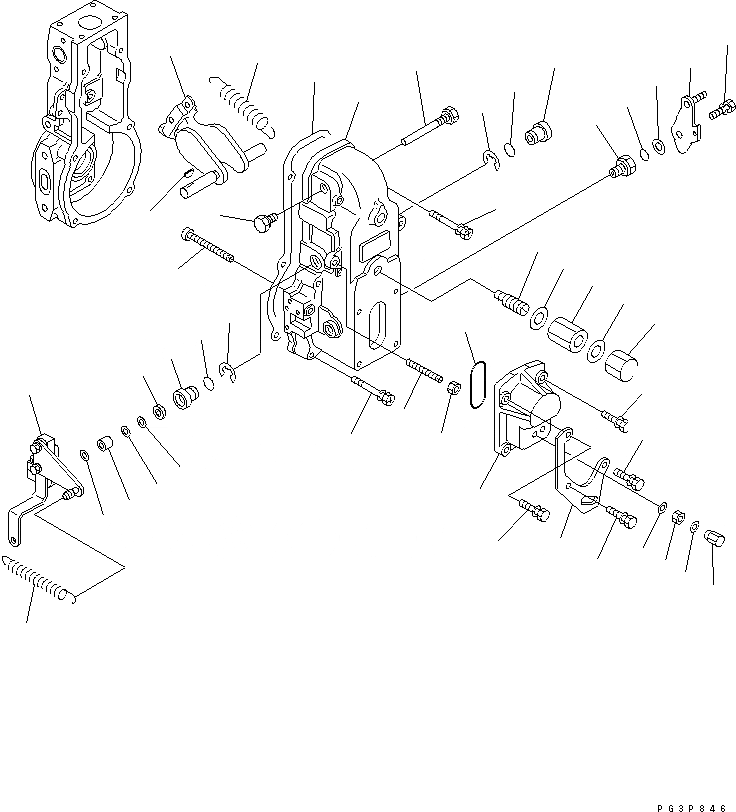 PG3P846