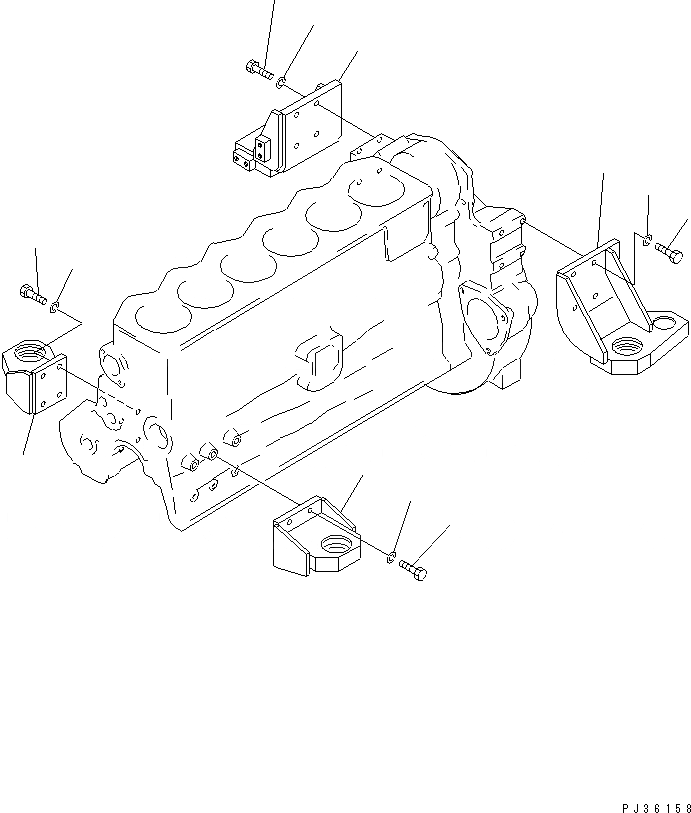 PJ36158